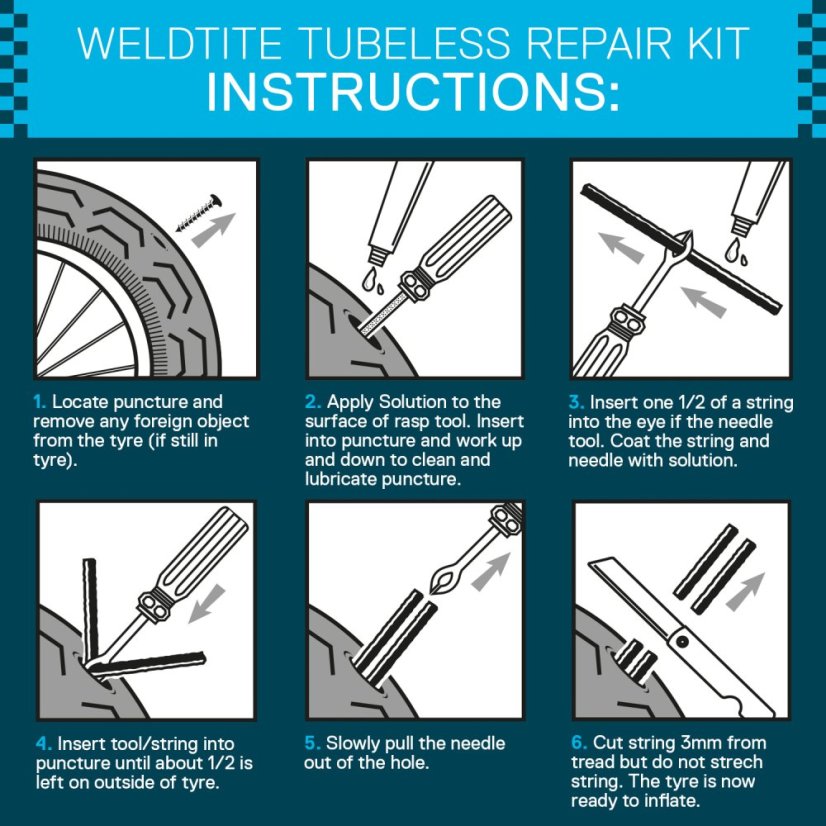 WELDTITE TUBELESS REPAIR KIT
INSTRUCTIONS:

1. Locate puncture and remove any foreign object from the tyre (if still in tyre).

2. Apply Solution to the surface of rasp tool. Insert into puncture and work up and down to clean and lubricate puncture.

3. Insert one 1/2 of a string into the eye if the needle tool. Coat the string and needle with solution.

4. Insert tool/string into puncture until about 1/2 is left on outside of tyre.

5. Slowly pull the needle out of the hole.

6. Cut string 3mm from tread but do not strech string. The tyre is now ready to inflate.